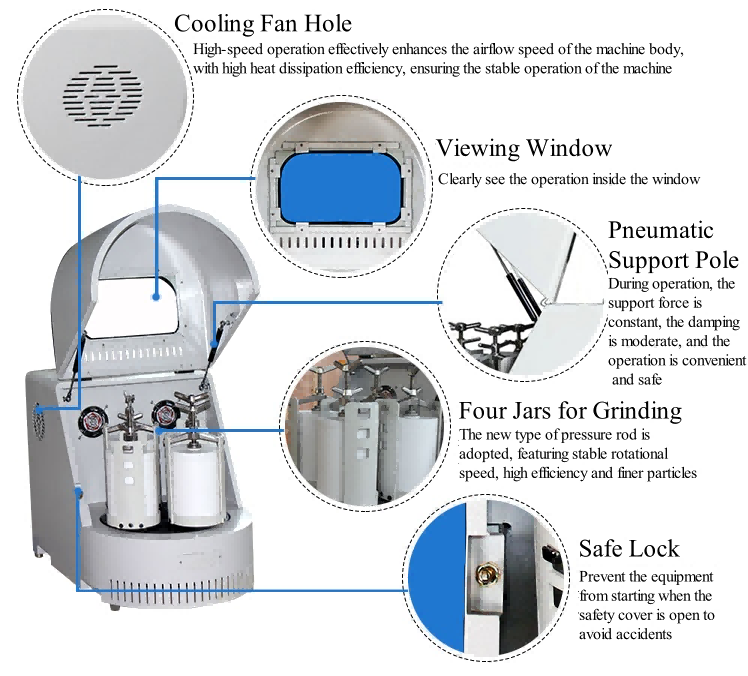 Cooling Fan Hole
High-speed operation effectively enhances the airflow speed of the machine body, with high heat dissipation efficiency, ensuring the stable operation of the machine

Viewing Window
Clearly see the operation inside the window

Pneumatic Support Pole
During operation, the support force is constant, the damping is moderate, and the operation is convenient and safe

Four Jars for Grinding
The new type of pressure rod is adopted, featuring stable rotational speed, high efficiency and finer particles

Safe Lock
Prevent the equipment from starting when the safety cover is open to avoid accidents