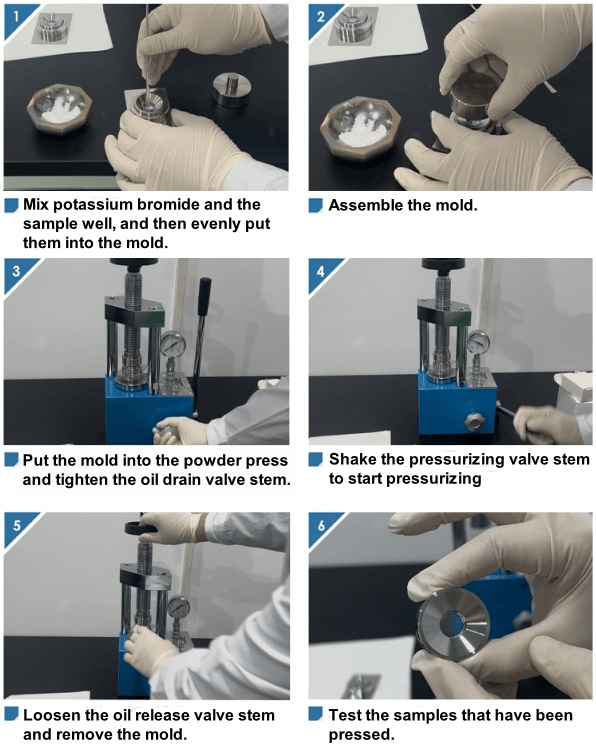 1

Mix potassium bromide and the sample well, and then evenly put them into the mold.

2

Assemble the mold.

3

Put the mold into the powder press and tighten the oil drain valve stem.

4

Shake the pressurizing valve stem to start pressurizing

5

Loosen the oil release valve stem and remove the mold.

6

Test the samples that have been pressed.