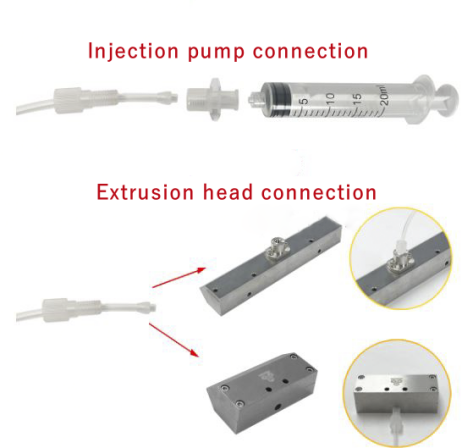 Injection pump connection

5 10 15 20ml

Extrusion head connection