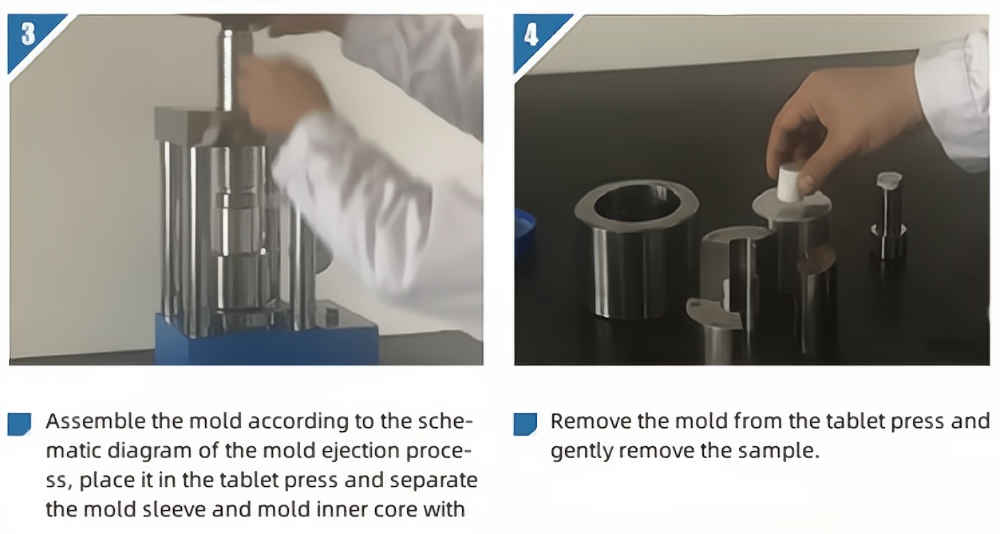 3

Assemble the mold according to the schematic diagram of the mold ejection process, place it in the tablet press and separate the mold sleeve and mold inner core with

4

Remove the mold from the tablet press and gently remove the sample.