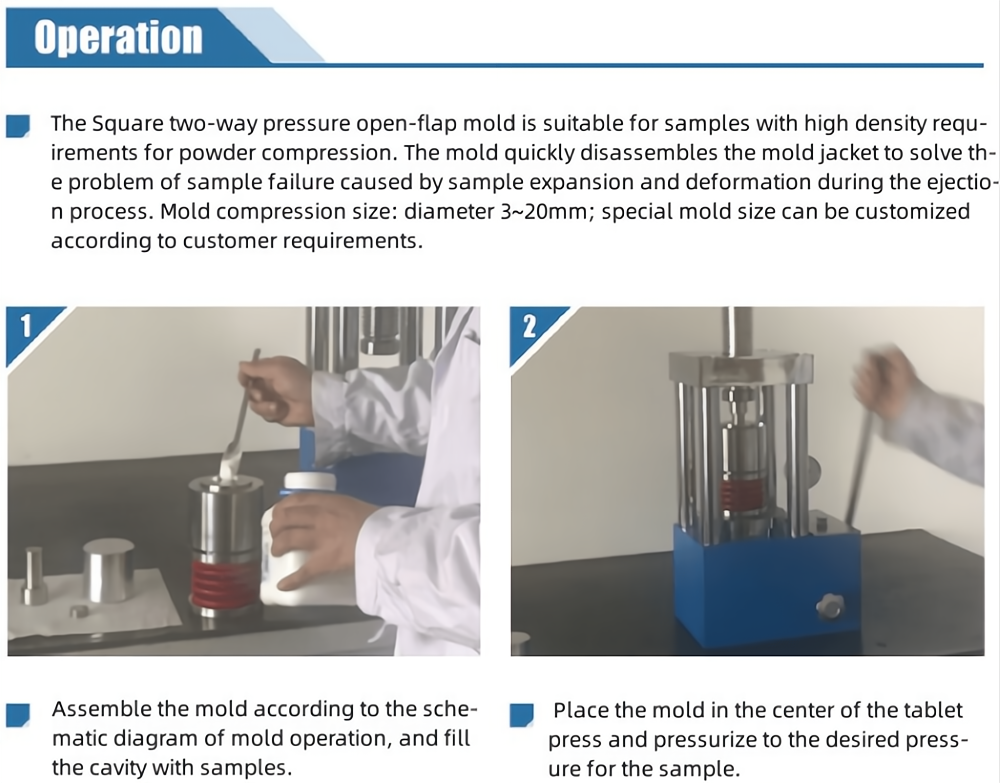 Operation

The Square two-way pressure open-flap mold is suitable for samples with high density requirements for powder compression. The mold quickly disassembles the mold jacket to solve the problem of sample failure caused by sample expansion and deformation during the ejection process. Mold compression size: diameter 3~20mm; special mold size can be customized according to customer requirements.

1

2

Assemble the mold according to the schematic diagram of mold operation, and fill the cavity with samples.

Place the mold in the center of the tablet press and pressurize to the desired pressure for the sample.